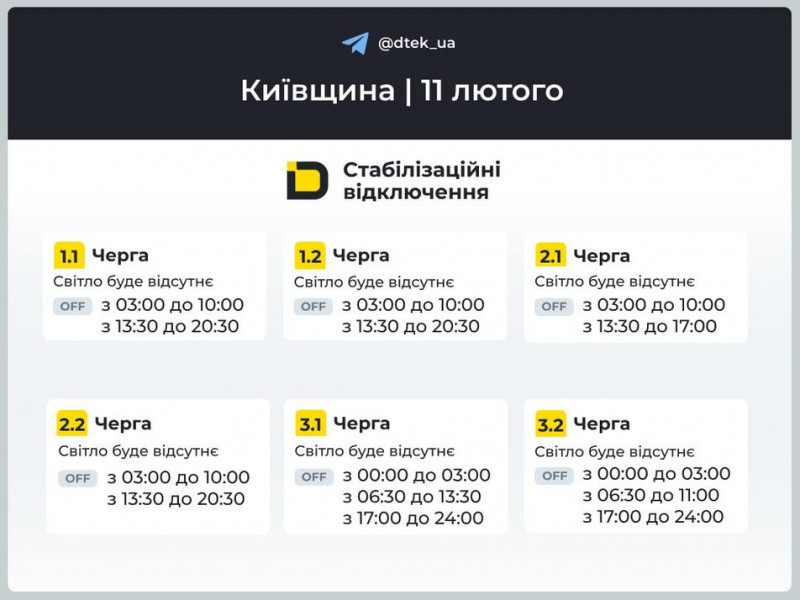 @dtek_ua

Київщина | 11 лютого

Стабілізаційні відключення

1.1 Черга
Світло буде відсутнє
OFF з 03:00 до 10:00
з 13:30 до 20:30

1.2 Черга
Світло буде відсутнє
OFF з 03:00 до 10:00
з 13:30 до 20:30

2.1 Черга
Світло буде відсутнє
OFF з 03:00 до 10:00
з 13:30 до 17:00

2.2 Черга
Світло буде відсутнє
OFF з 03:00 до 10:00
з 13:30 до 20:30

3.1 Черга
Світло буде відсутнє
OFF з 00:00 до 03:00
з 06:30 до 13:30
з 17:00 до 24:00

3.2 Черга
Світло буде відсутнє
OFF з 00:00 до 03:00
з 06:30 до 11:00
з 17:00 до 24:00